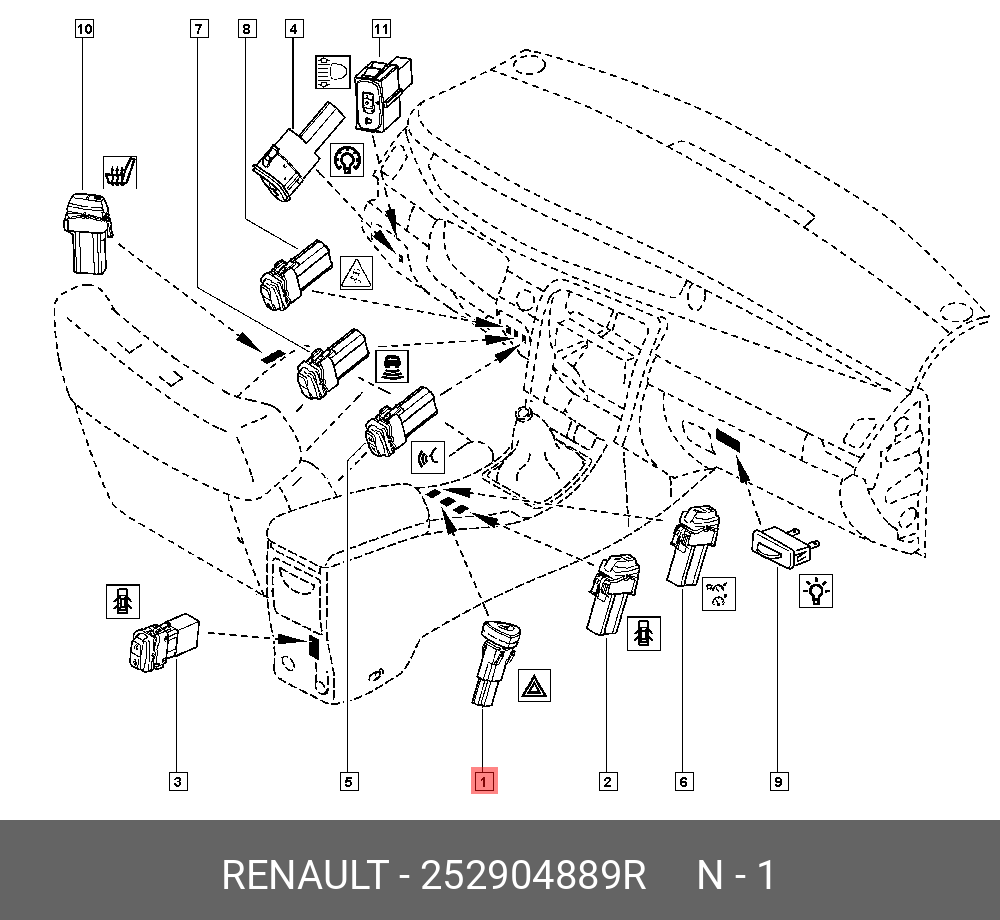 10
7
8
4
11
3
5
1
2
6
9

RENAULT - 252904889R N - 1