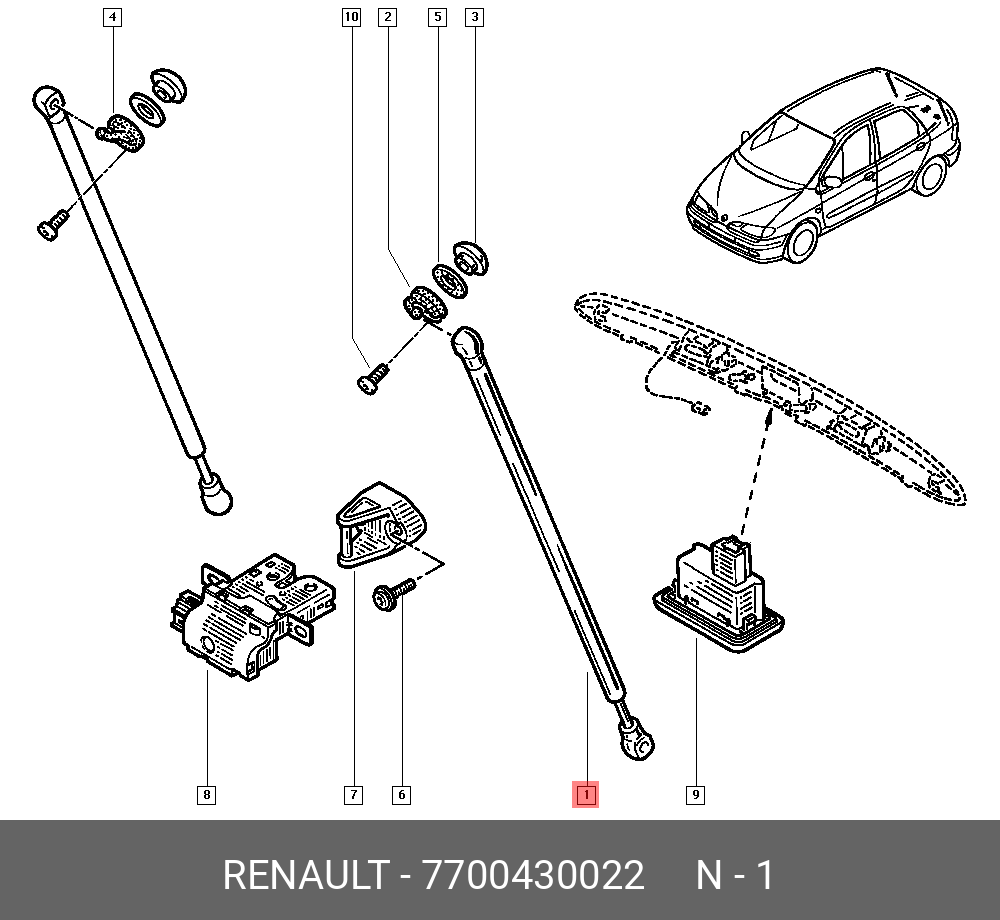 4
10
2
5
3
8
7
6
1
9
RENAULT - 7700430022 N - 1