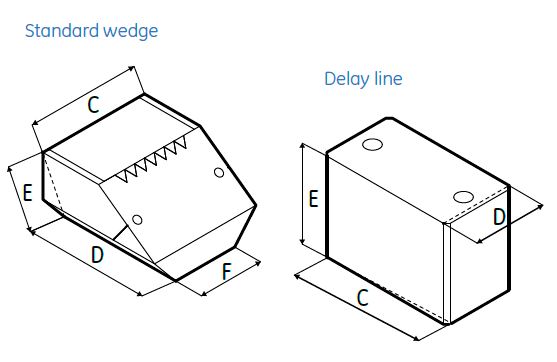 Standard wedge

C

E

D

F

Delay line

E

D

C