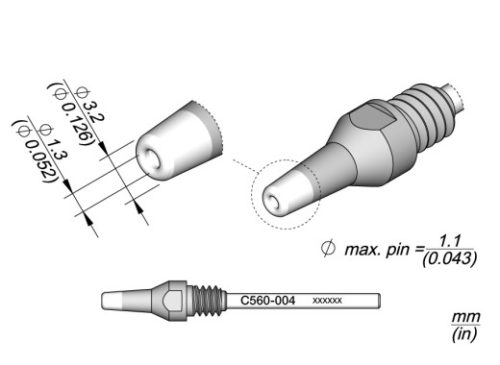 $\phi$ 3.2
($\phi$ 0.126)

$\phi$ 1.3
($\phi$ 0.052)

$\phi$ max. pin = $\frac{1.1}{(0.043)}$

C560-004 xxxxxx

$\frac{mm}{(in)}$