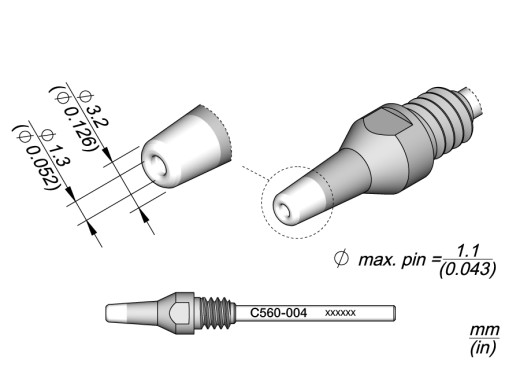 $\phi$ 3.2
($\phi$ 0.126)
$\phi$ 1.3
($\phi$ 0.052)

$\phi$ max. pin = $\frac{1.1}{(0.043)}$

C560-004 xxxxxx

$\frac{mm}{(in)}$