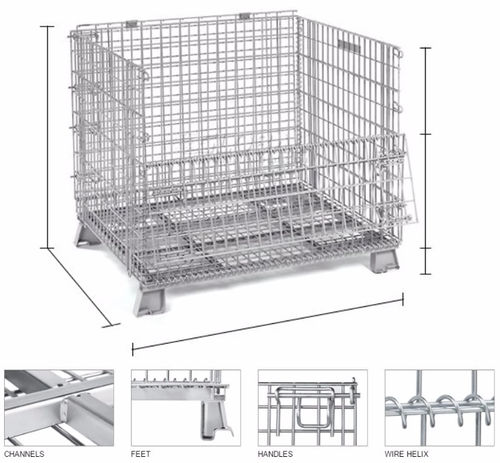 CHANNELS

FEET

HANDLES

WIRE HELIX