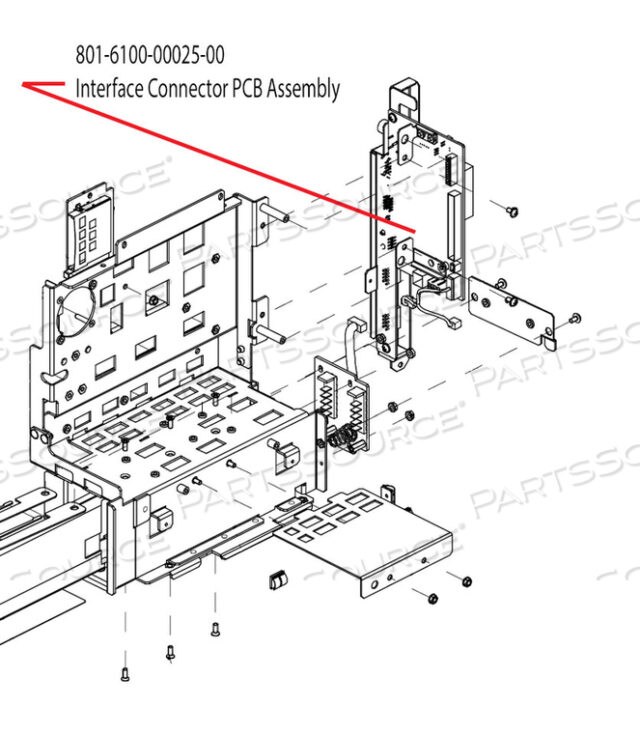 801-6100-00025-00
Interface Connector PCB Assembly

PARTSSOURCE