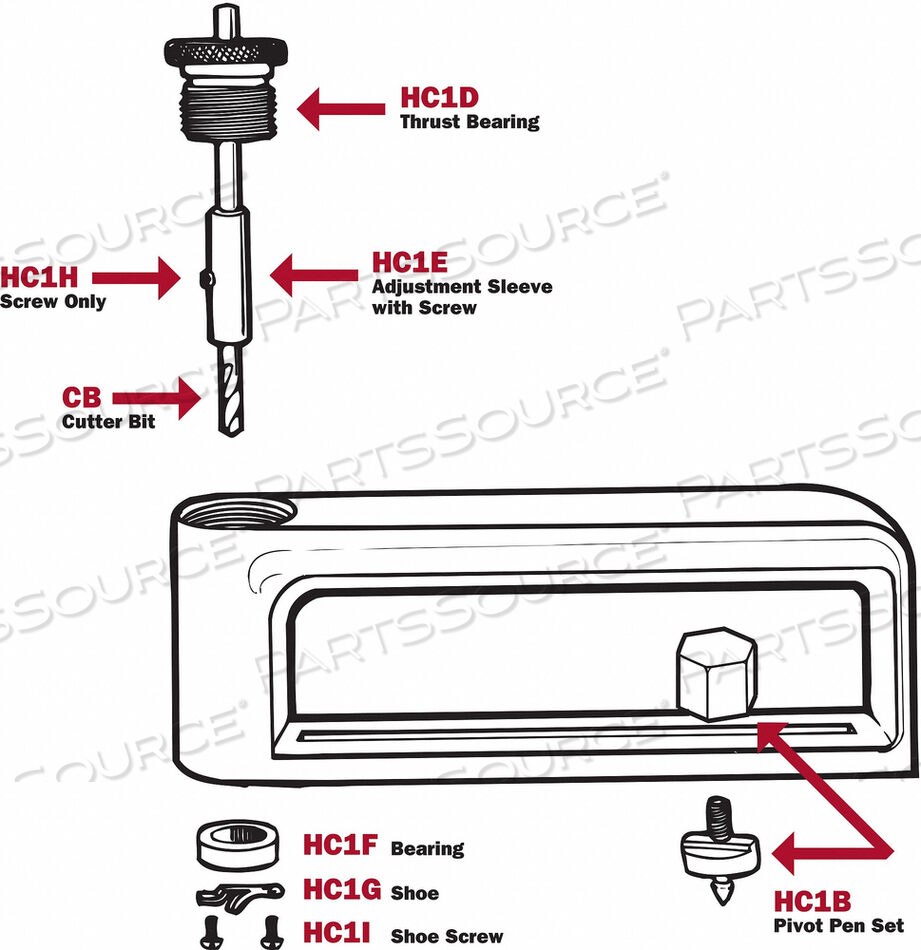 HC1D
Thrust Bearing

HC1H
Screw Only

HC1E
Adjustment Sleeve with Screw

CB
Cutter Bit

HC1F Bearing

HC1G Shoe

HC1I Shoe Screw

HC1B
Pivot Pen Set

PARTSSOURCE®