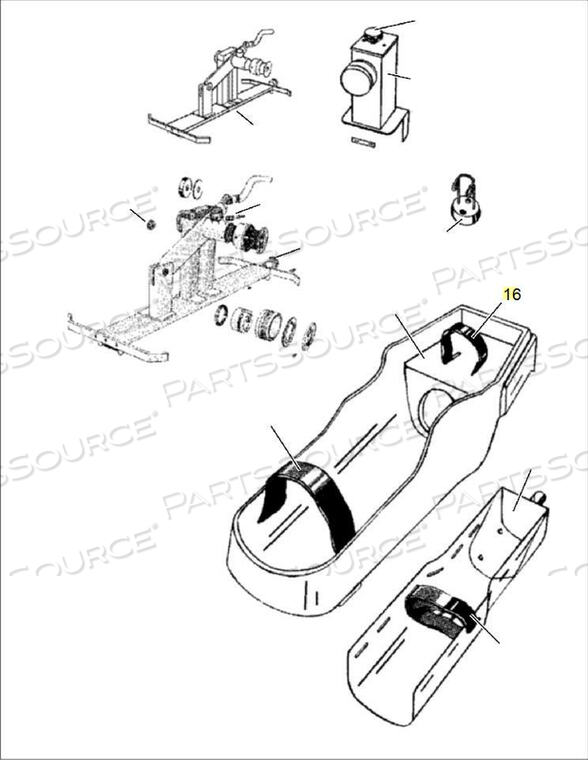 16

PARTSSOURCE