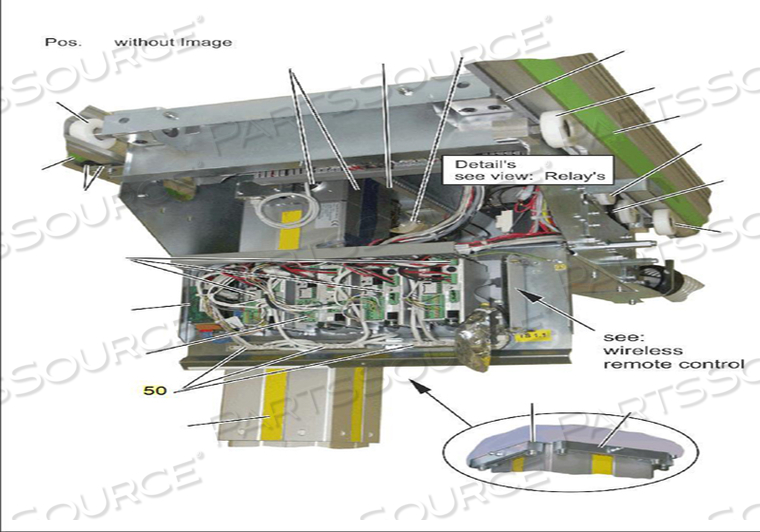 Pos. without Image

Detail's
see view: Relay's

see:
wireless
remote control

50

PARTSSOURCE